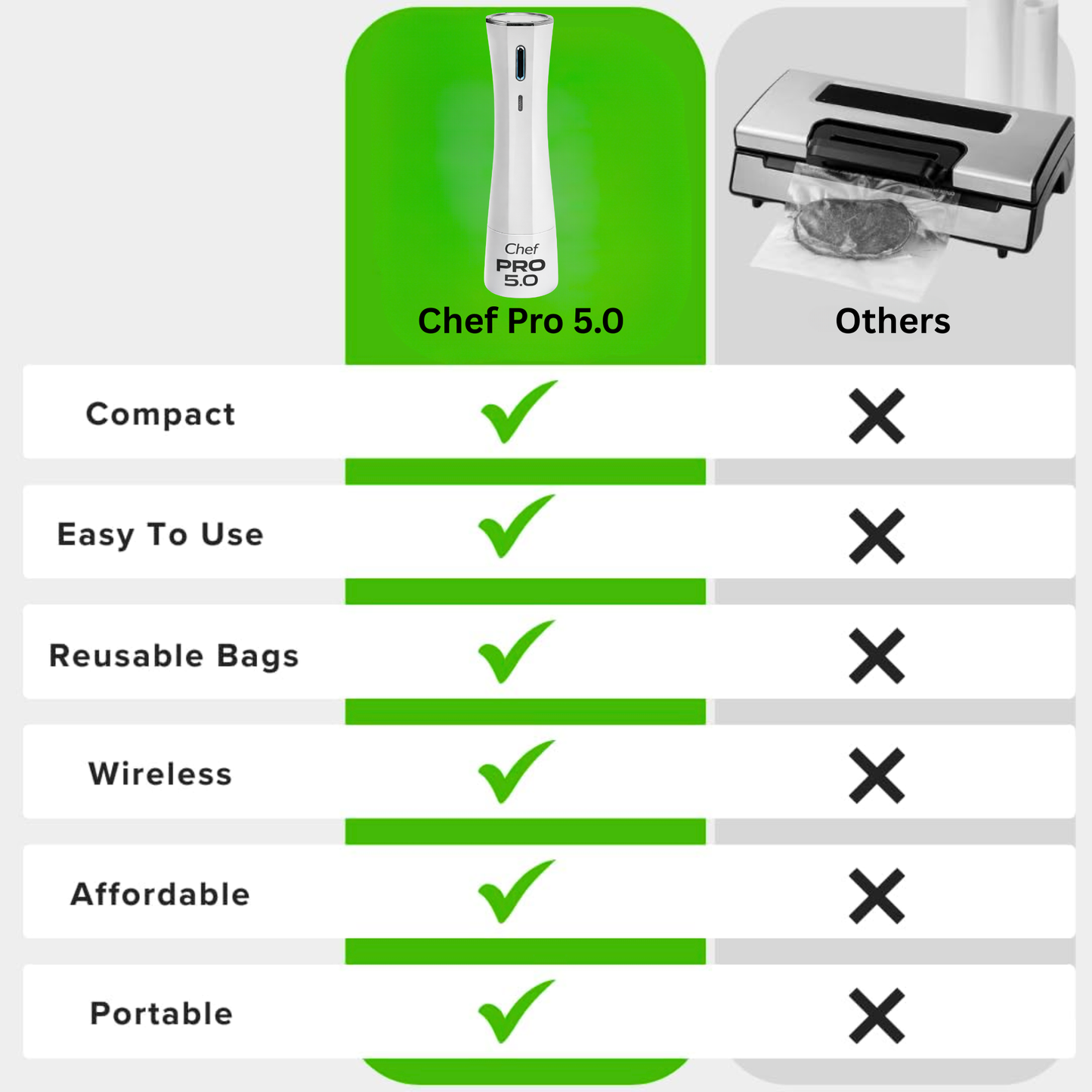 Chef PRO 5.0

| | Chef Pro 5.0 | Others |
|---|---|---|
| Compact | ✓ | ✗ |
| Easy To Use | ✓ | ✗ |
| Reusable Bags | ✓ | ✗ |
| Wireless | ✓ | ✗ |
| Affordable | ✓ | ✗ |
| Portable | ✓ | ✗ |